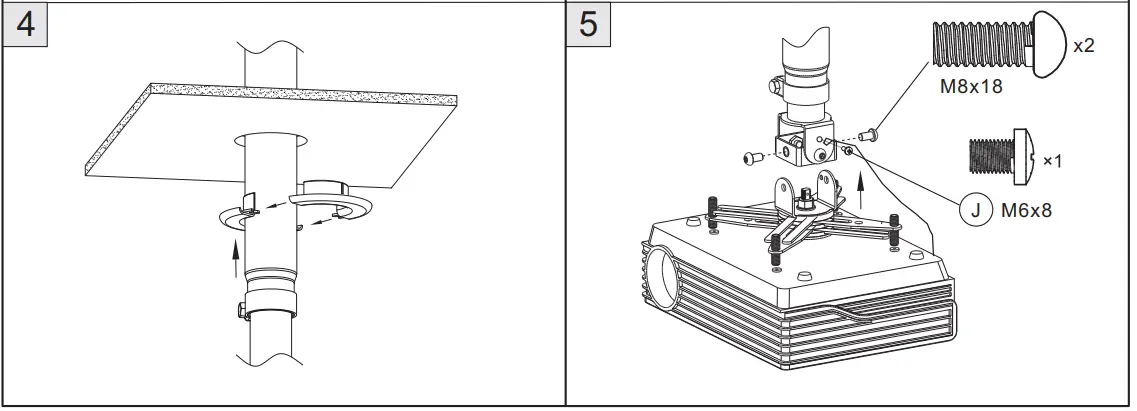 4

5

x2

M8x18

×1

J M6x8