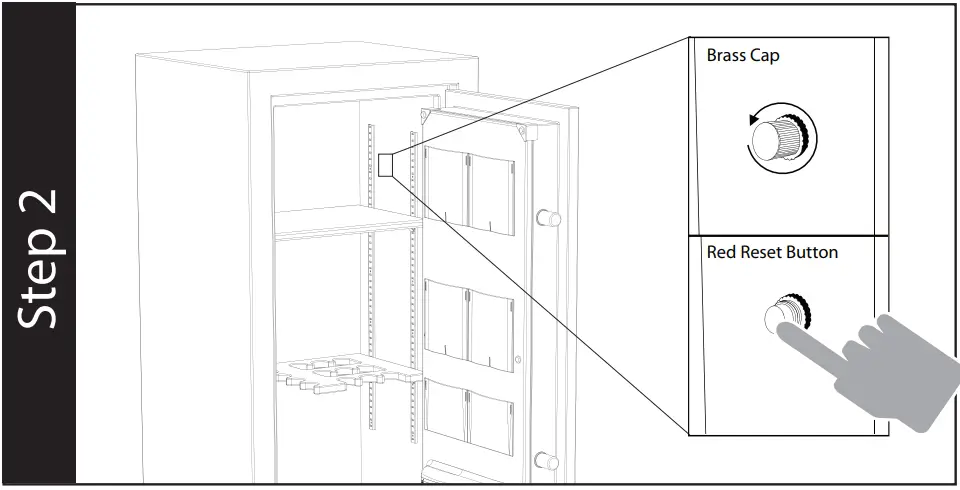 Step 2

Brass Cap

Red Reset Button