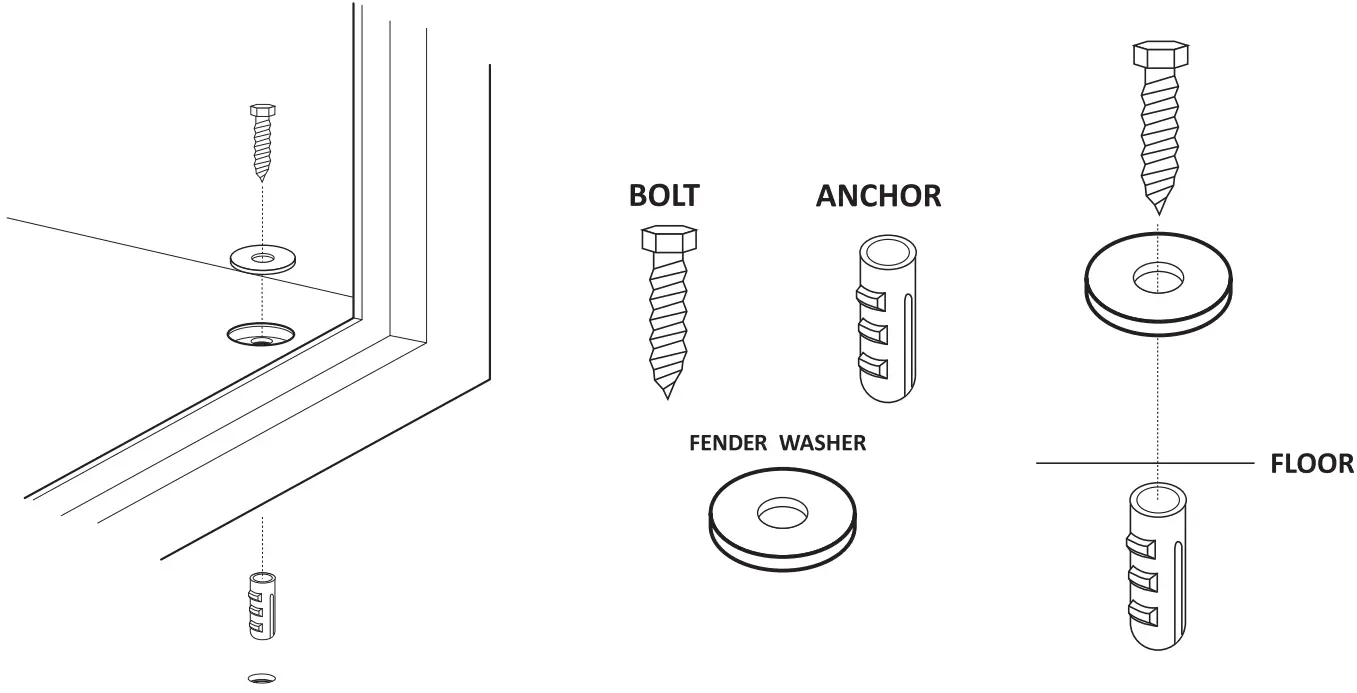 BOLT

ANCHOR

FENDER WASHER

FLOOR