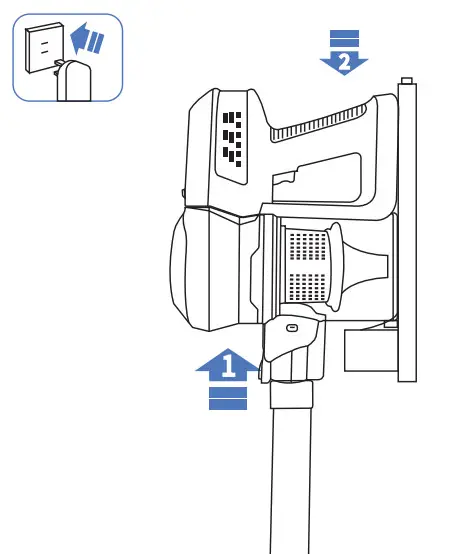 2

1