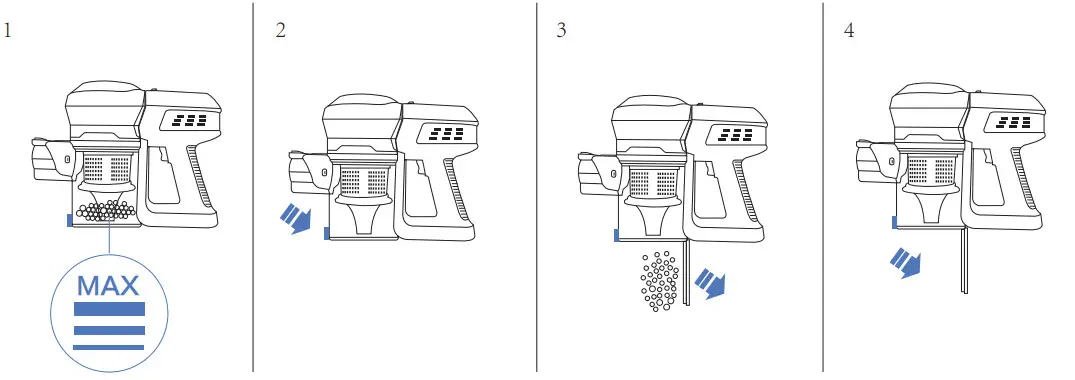 1

MAX

2

3

4