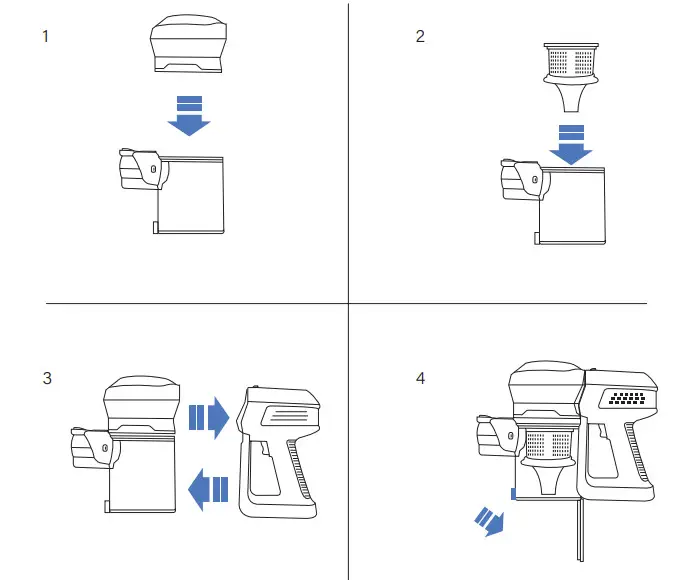 1

2

3

4