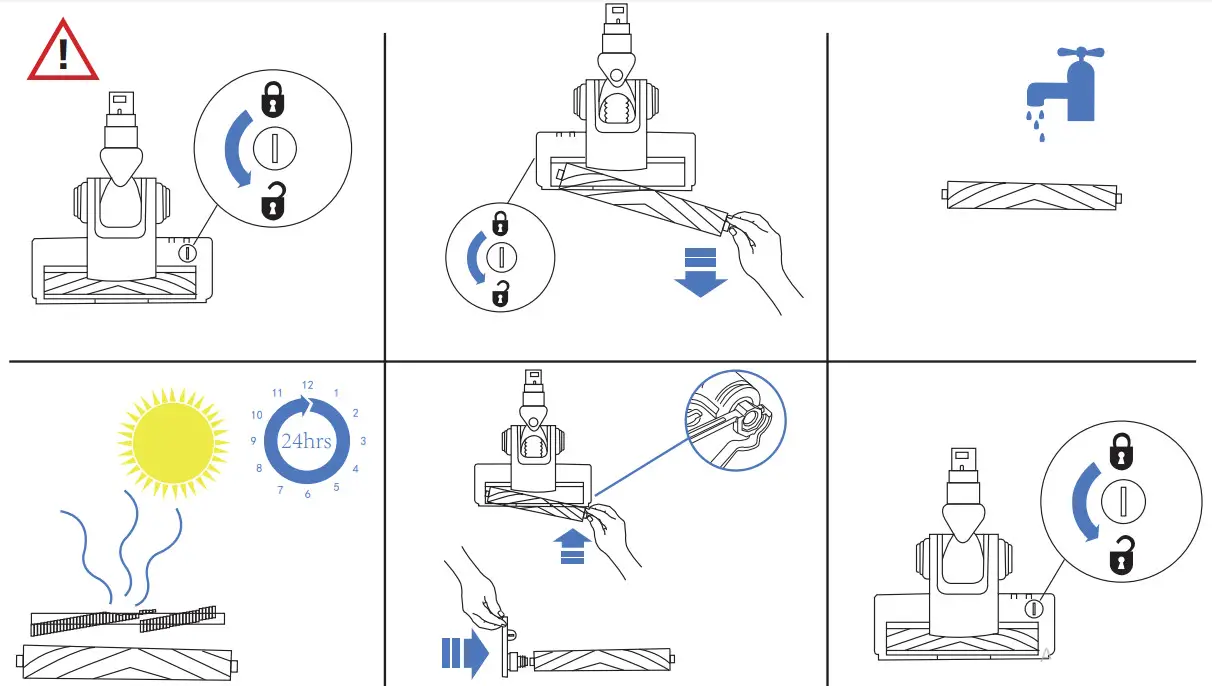 !

12
1
2
3
4
5
6
7
8
9
10
11
24hrs