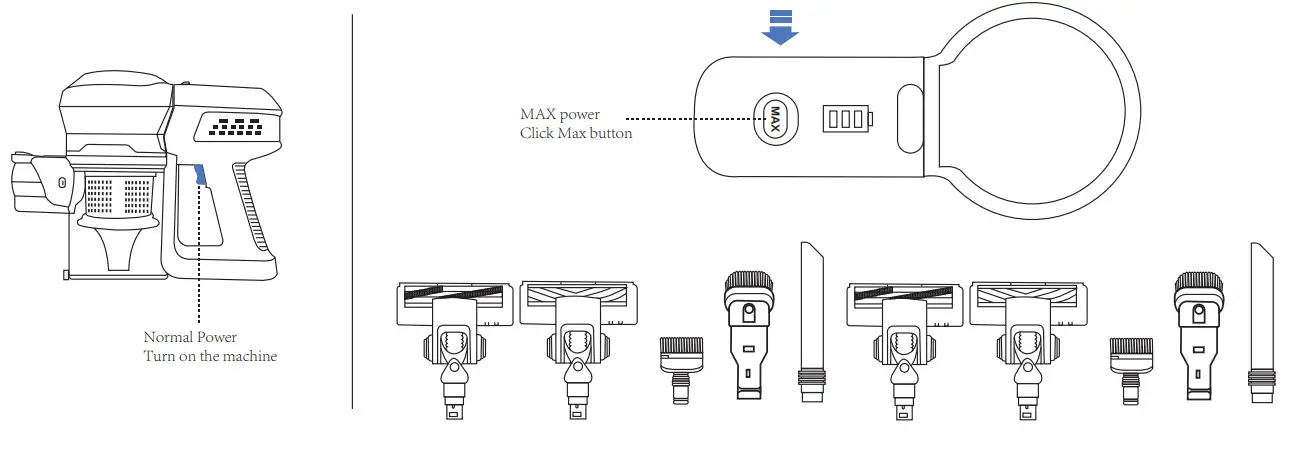 Normal Power
Turn on the machine

MAX power
Click Max button

MAX