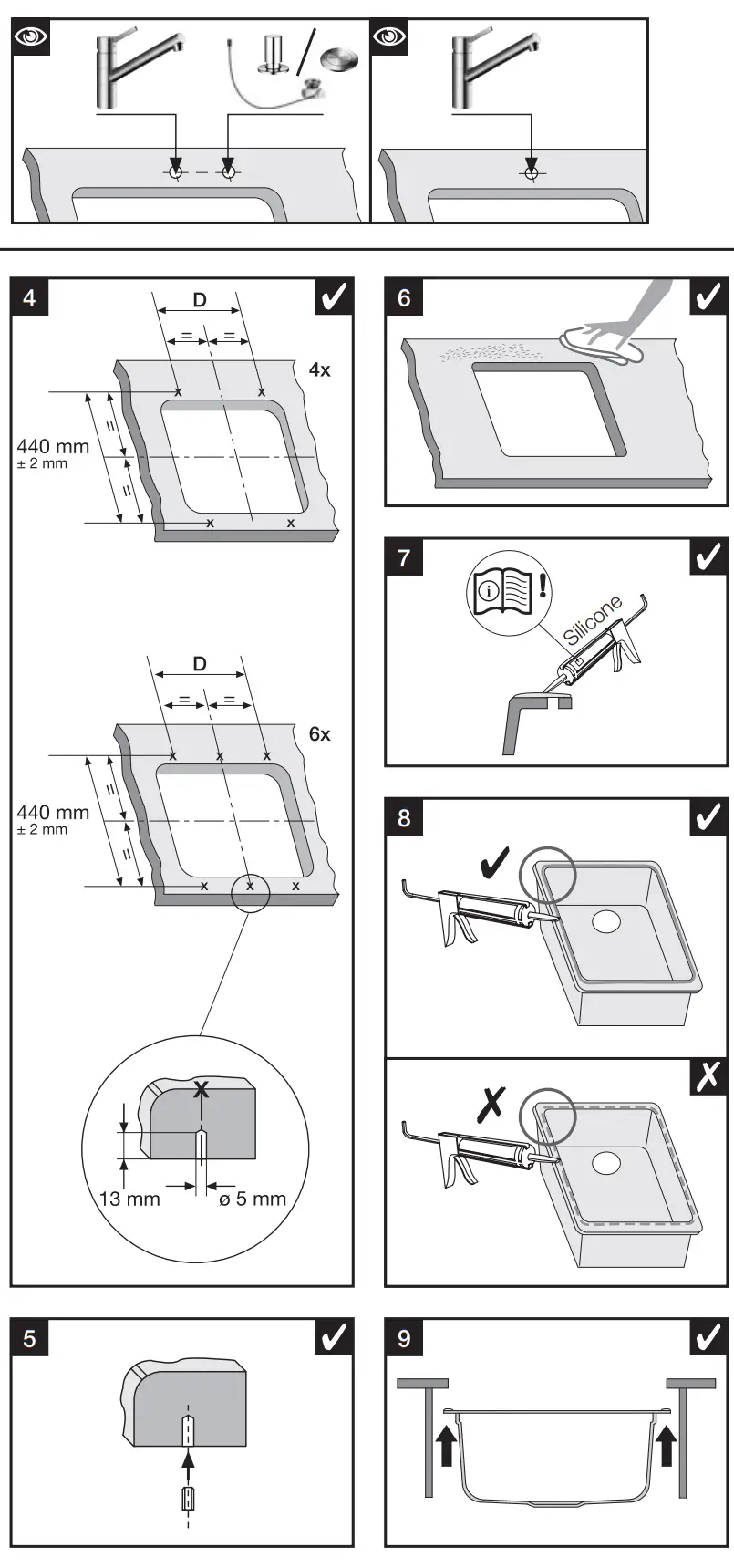 4

D

=

=

4x

440 mm
± 2 mm

x x x x

D

=

=

6x

440 mm
± 2 mm

x x x x x x

X

13 mm

ø 5 mm

5

6

7

Silicone

8

9