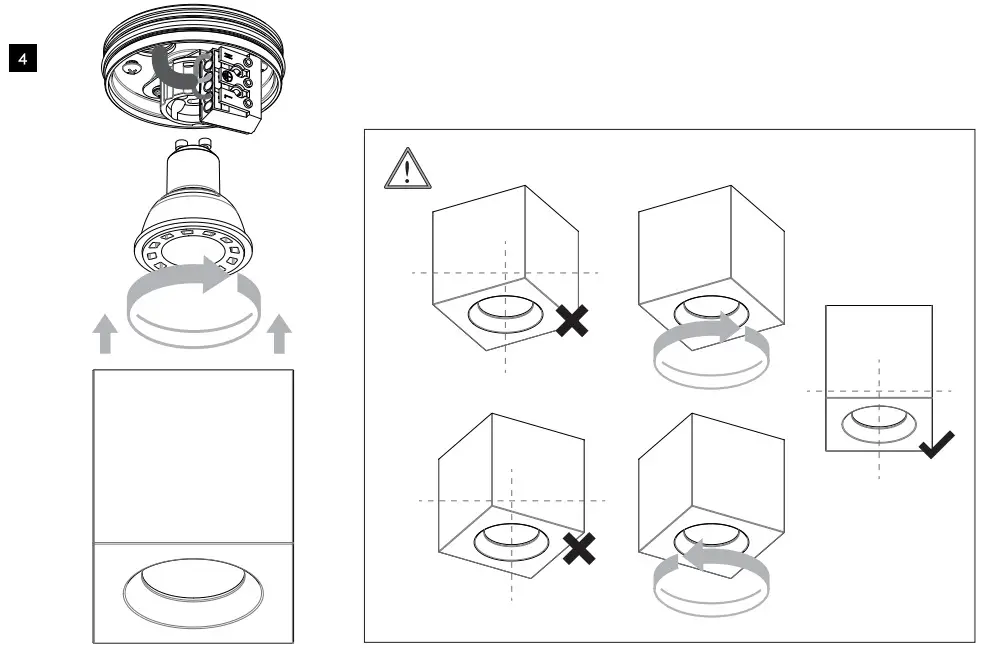 4