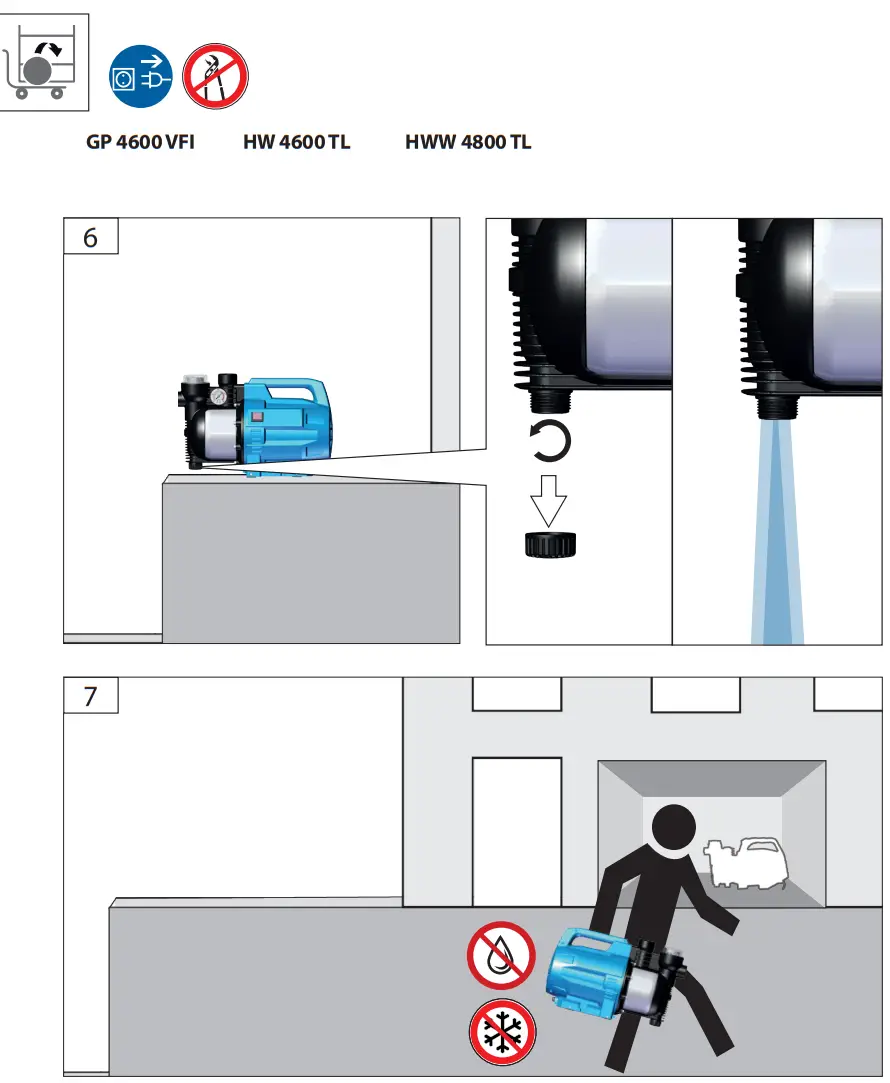 GP 4600 VFI HW 4600 TL HWW 4800 TL

6

7