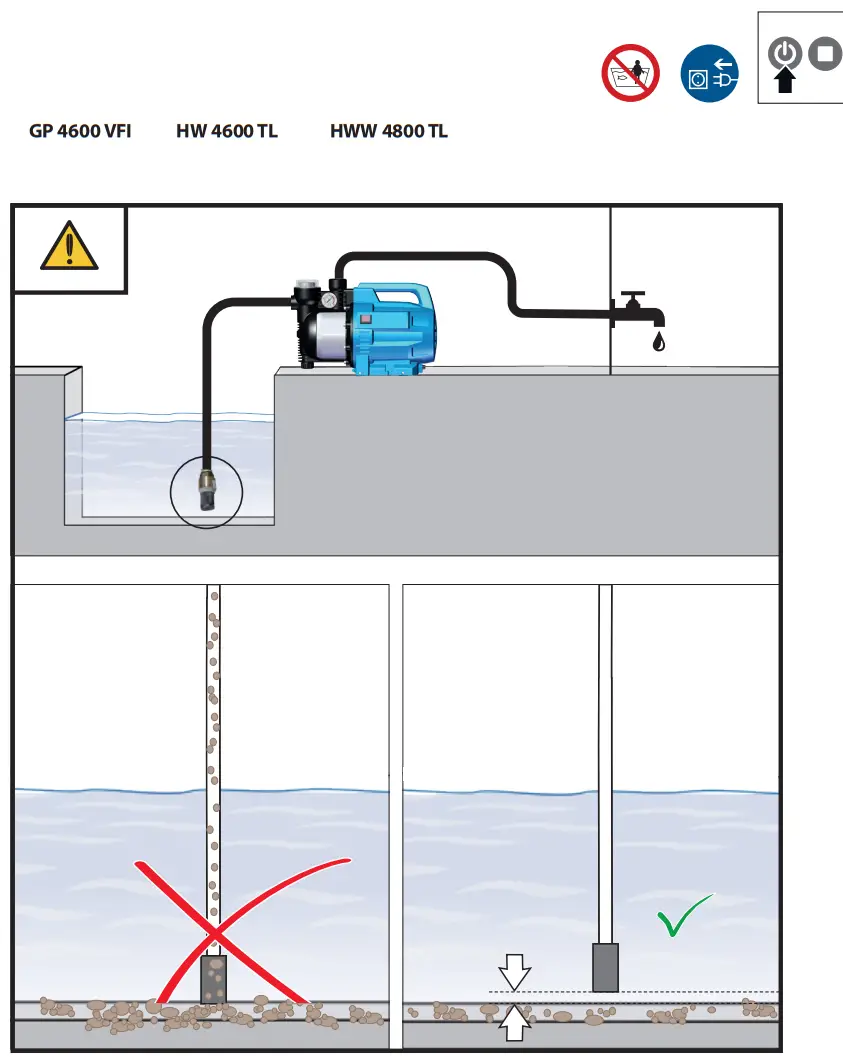 GP 4600 VFI HW 4600 TL HWW 4800 TL