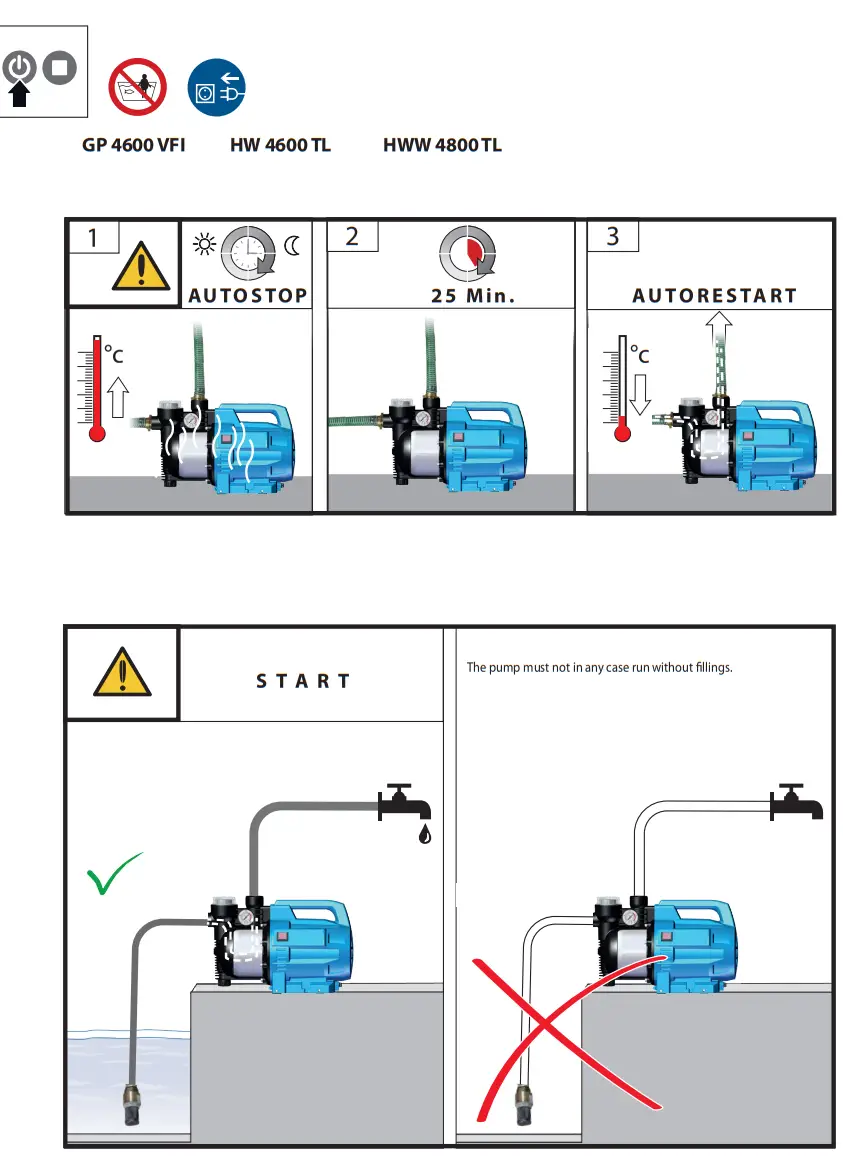 GP 4600 VFI HW 4600 TL HWW 4800 TL

1

AUTOSTOP

°C

2

25 Min.

3

AUTORESTART

°C

START

The pump must not in any case run without fillings.