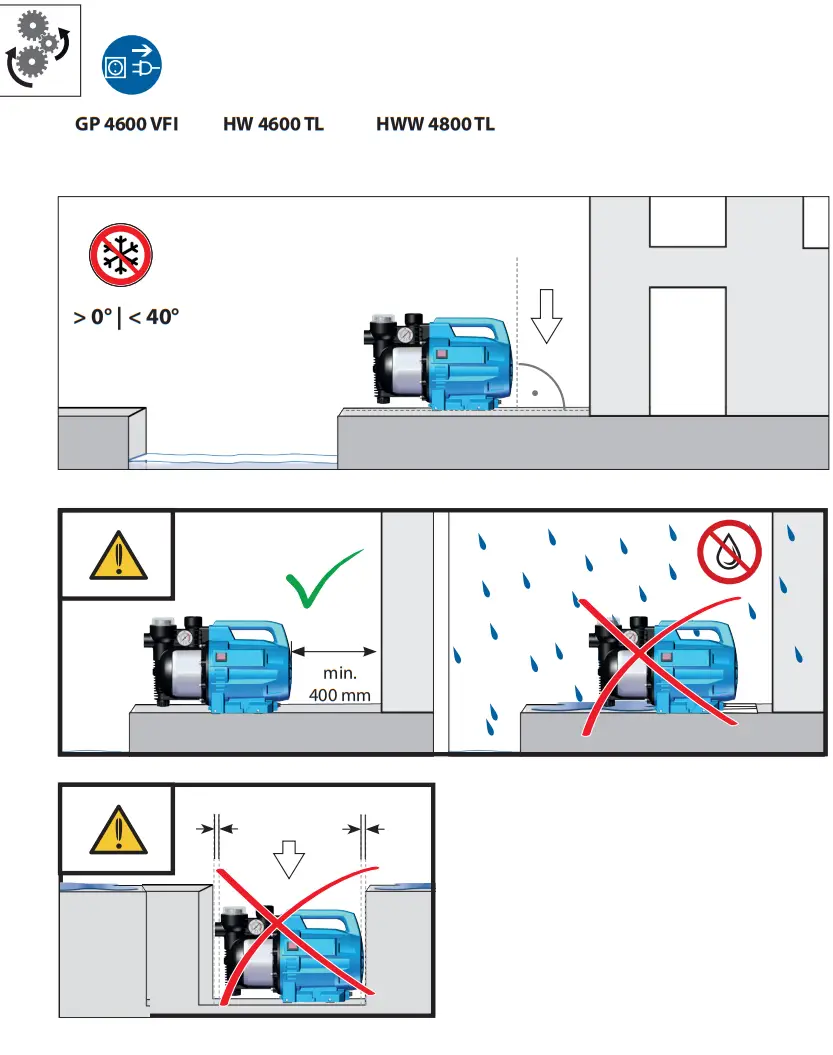 GP 4600 VFI HW 4600 TL HWW 4800 TL

> 0° | < 40°

min.
400 mm