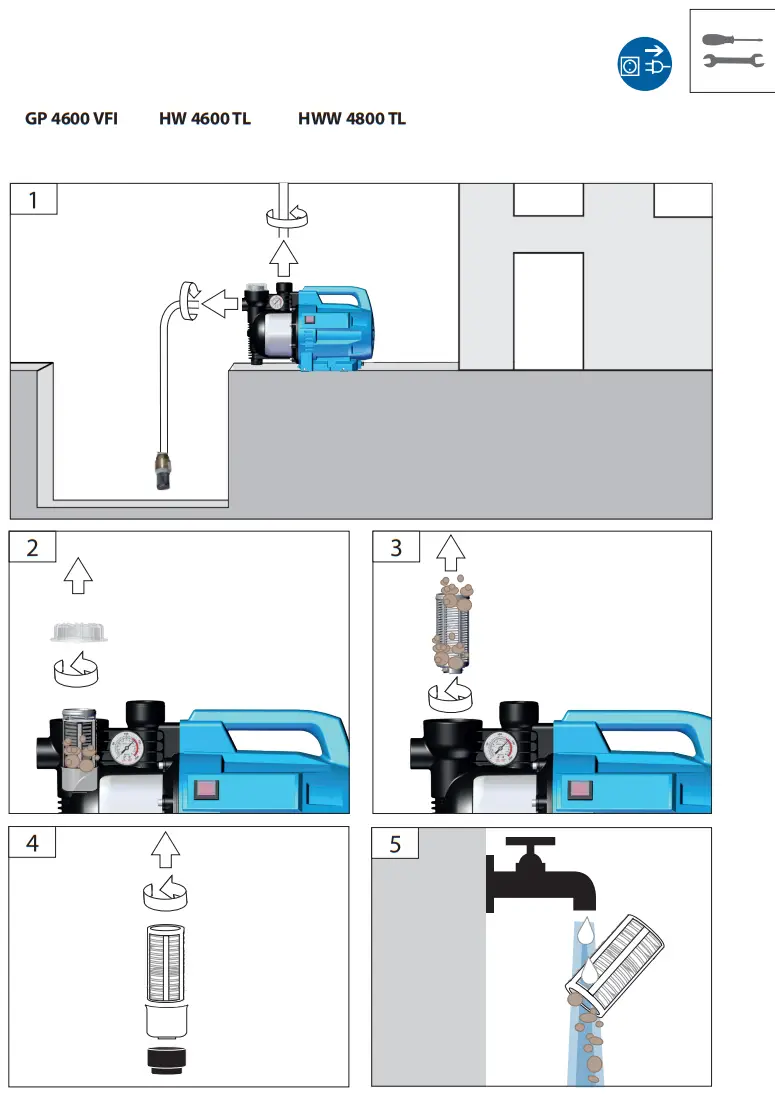 GP 4600 VFI HW 4600 TL HWW 4800 TL

1

2

3

4

5