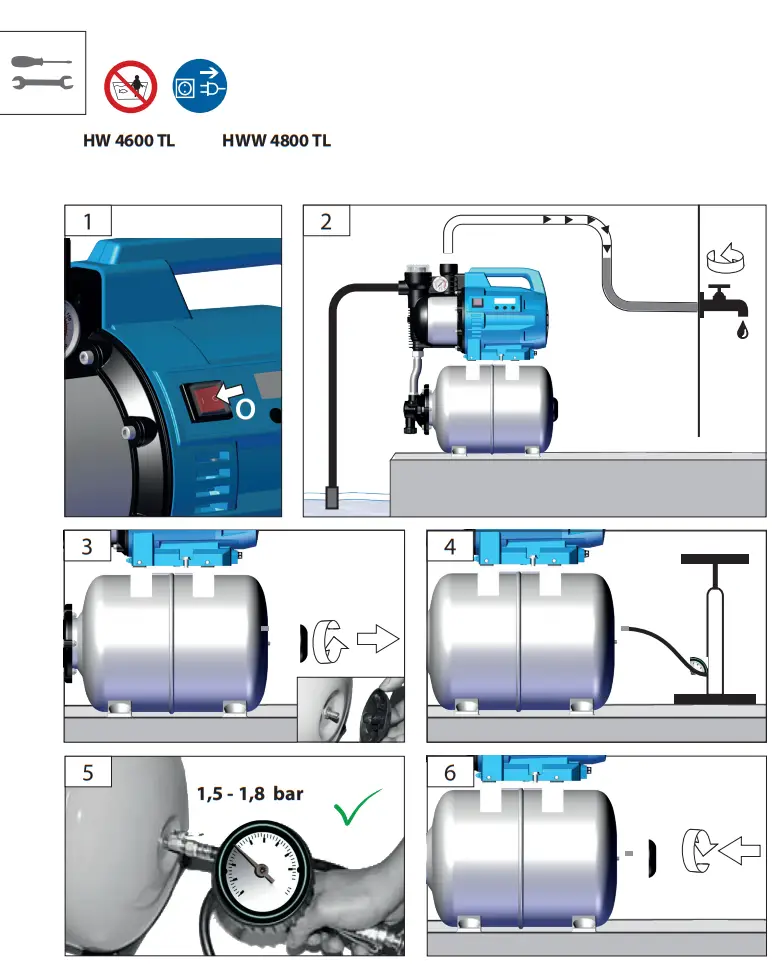 HW 4600 TL HWW 4800 TL

1

O

2

3

4

5

1,5 - 1,8 bar

6