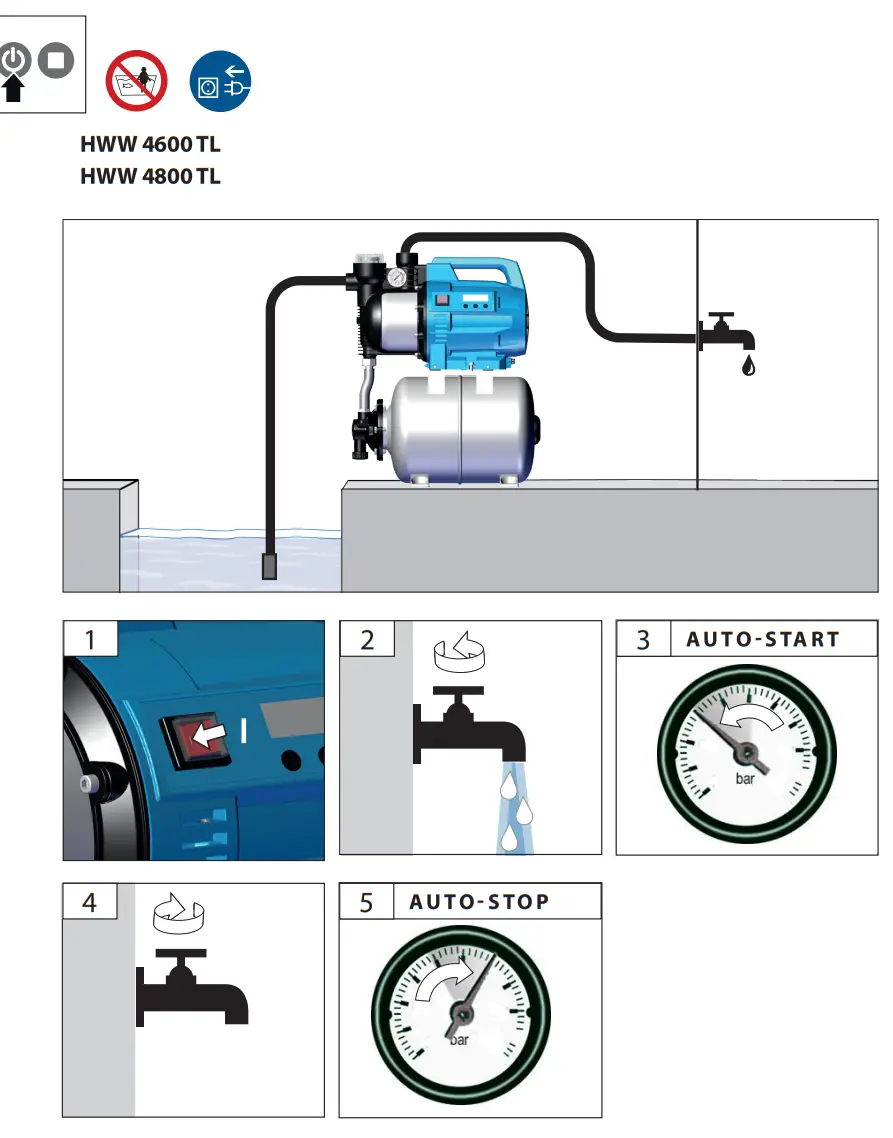 HWW 4600 TL
HWW 4800 TL

1

I

2

3 AUTO-START

bar

4

5 AUTO-STOP

bar