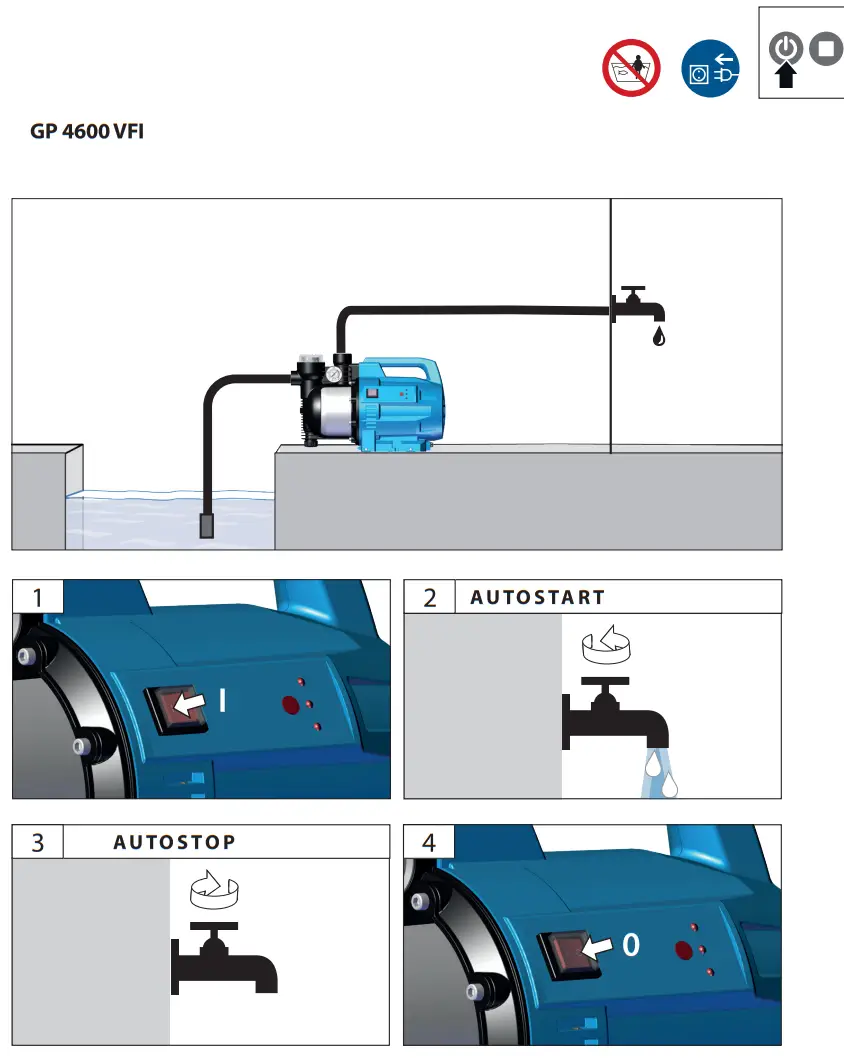 GP 4600 VFI

1

I

2 AUTOSTART

3 AUTOSTOP

4

0