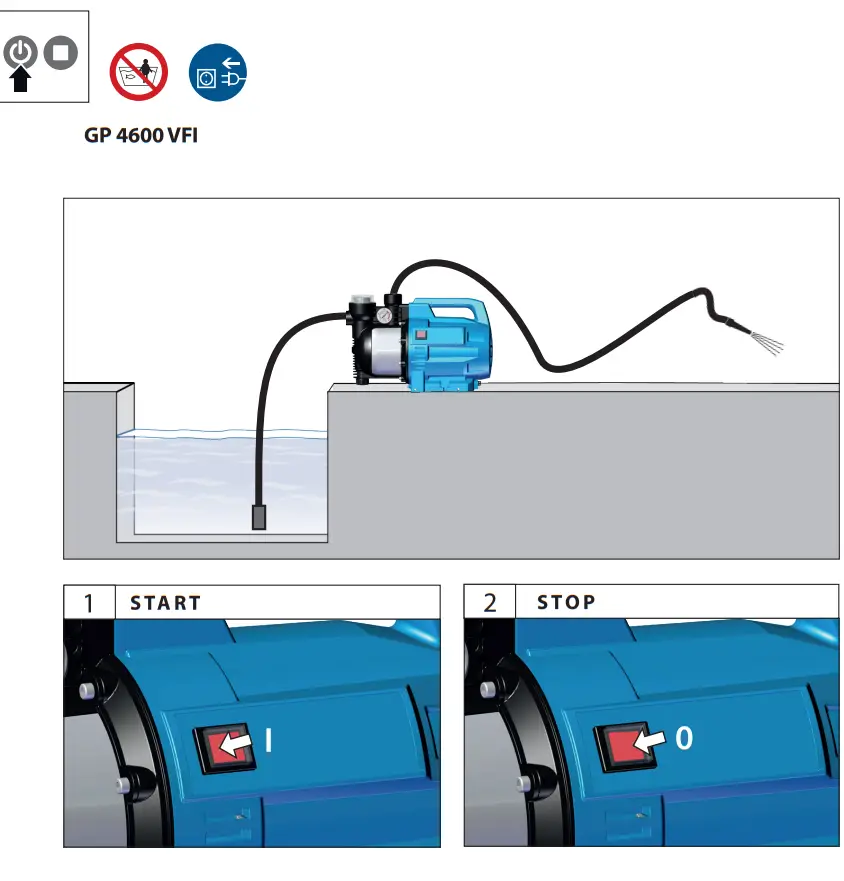 GP 4600 VFI

1 START

I

2 STOP

0