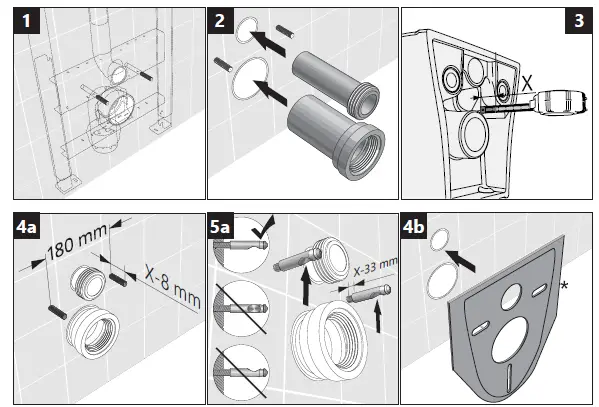 1

2

3

X

4a

180 mm

X-8 mm

5a

X-33 mm

4b

*