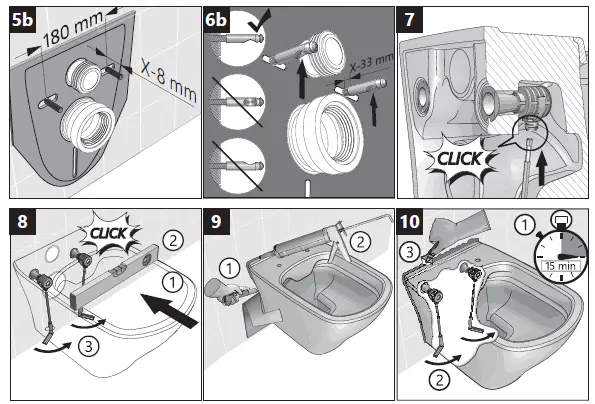 5b
180 mm
X-8 mm

6b
X-33 mm

7
CLICK

8
CLICK
2
1
3

9
1
2

10
1
15 min
3
2