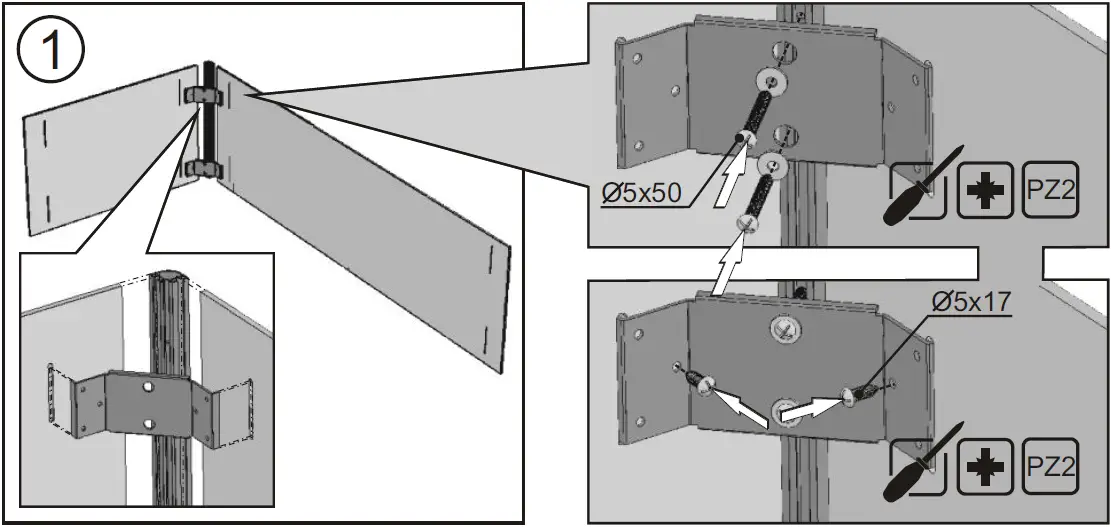 1

Ø5x50

PZ2

Ø5x17

PZ2