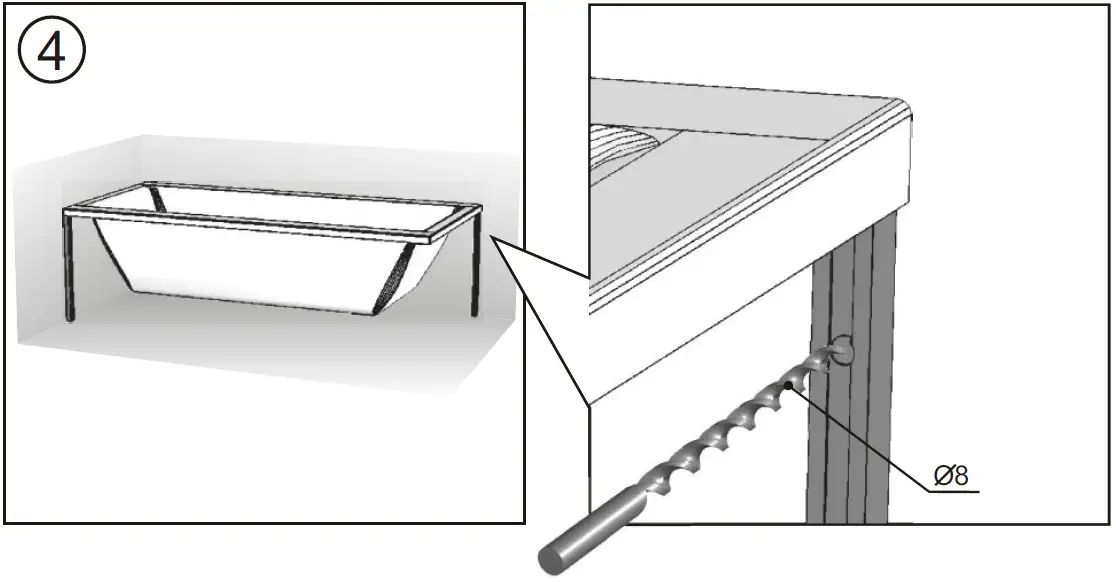 ④

Ø8