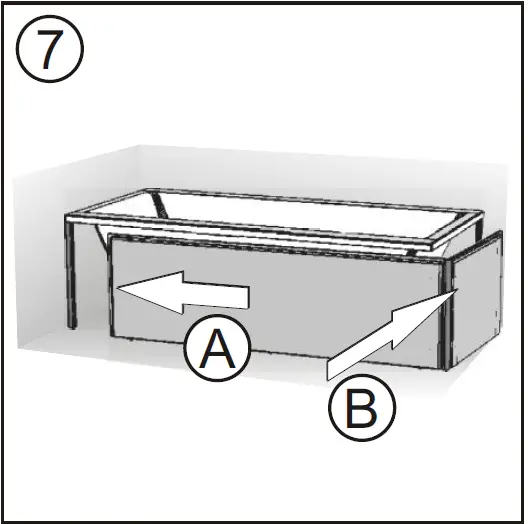 7

A

B