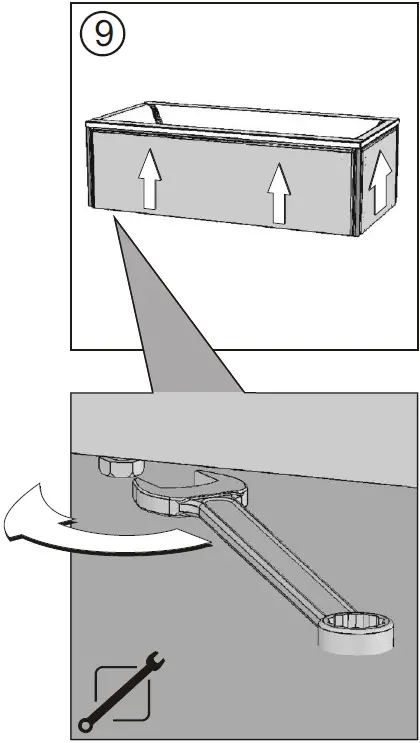 9