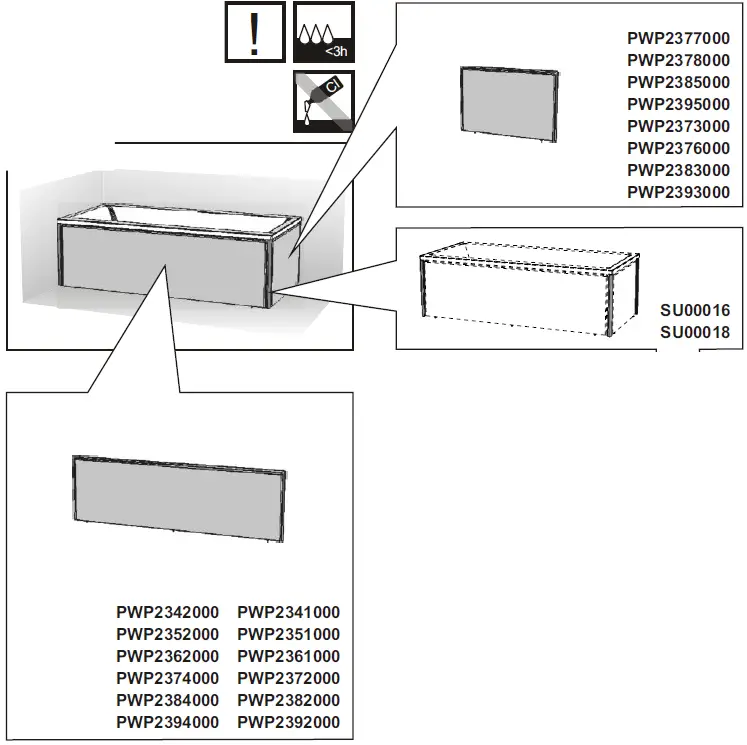 !

<3h

Cl

PWP2377000
PWP2378000
PWP2385000
PWP2395000
PWP2373000
PWP2376000
PWP2383000
PWP2393000

SU00016
SU00018

PWP2342000
PWP2352000
PWP2362000
PWP2374000
PWP2384000
PWP2394000

PWP2341000
PWP2351000
PWP2361000
PWP2372000
PWP2382000
PWP2392000