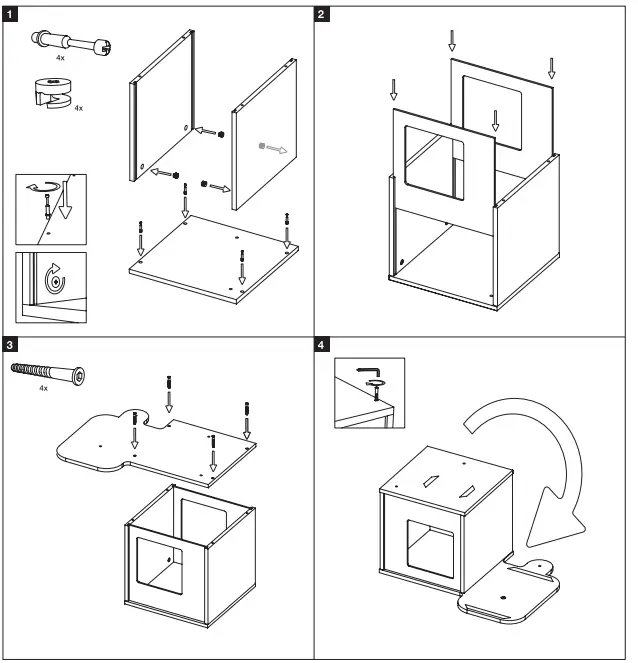 1

4x

4x

2

3

4x

4