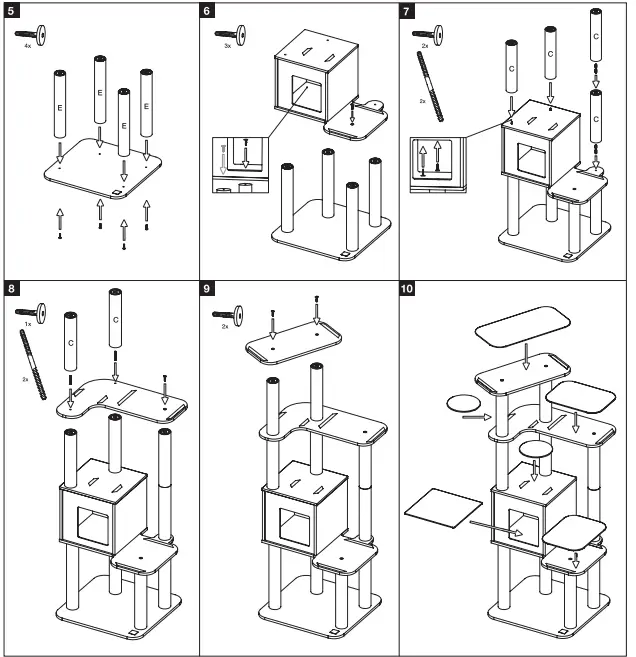 5

4x

E

E

E

E

6

3x

7

2x

2x

C

C

C

C

8

1x

2x

C

C

9

2x

10