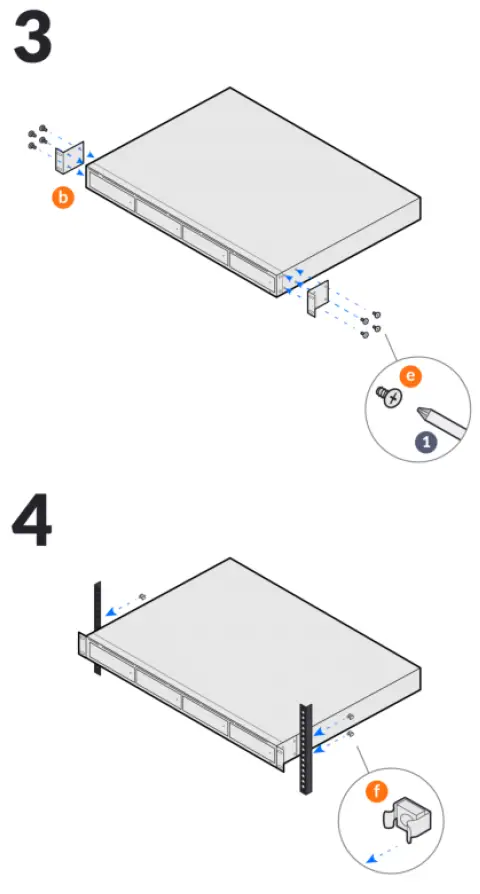 3

b

e

1

4

f