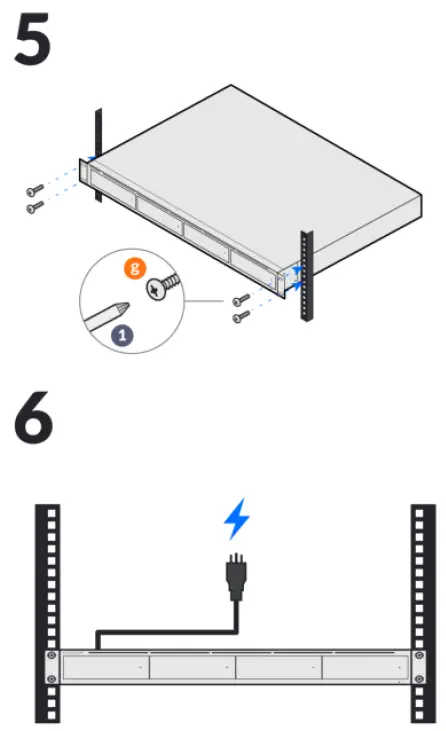 5

g

1

6