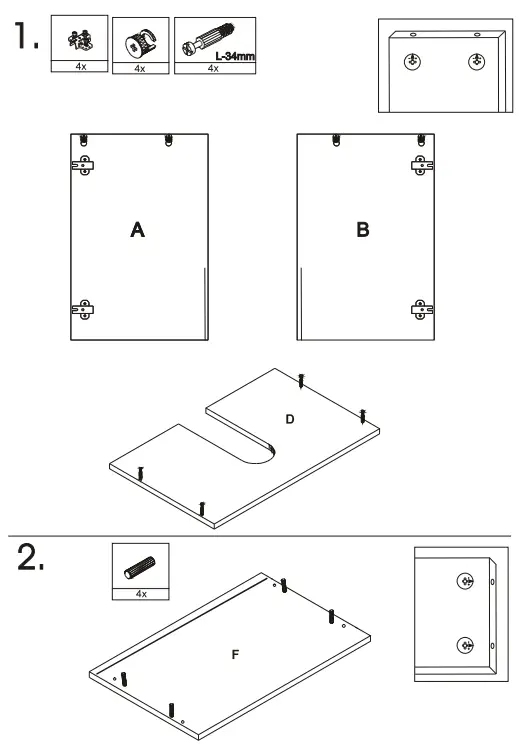 1.

4x

4x

L-34mm

4x

A

B

D

2.

4x

F