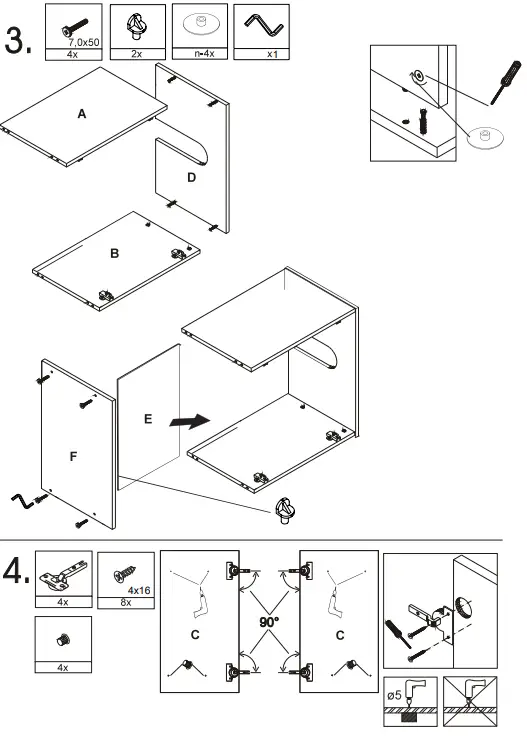 3.

7,0x50
4x

2x

n-4x

x1

A

D

B

E

F

4.

4x

4x16
8x

4x

C

90°

C

ø5