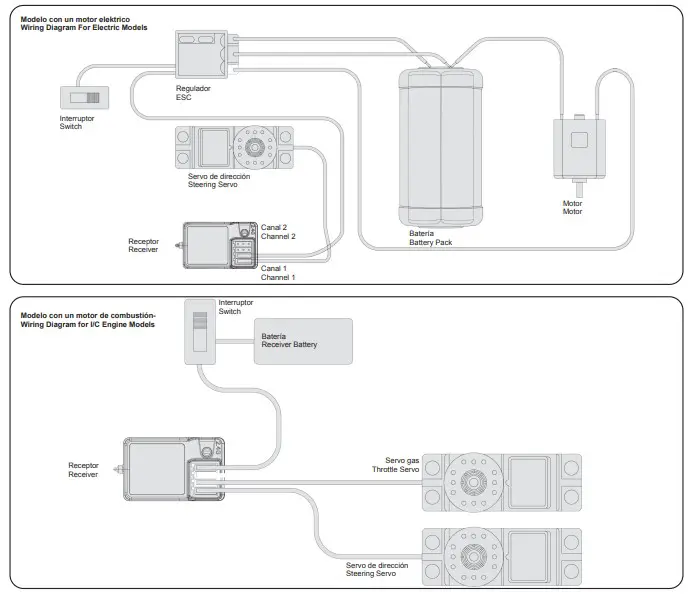 Modelo con un motor elektrico
Wiring Diagram For Electric Models

Regulador
ESC

Interruptor
Switch

Servo de dirección
Steering Servo

Receptor
Receiver

Canal 2
Channel 2

Canal 1
Channel 1

Batería
Battery Pack

Motor
Motor

Modelo con un motor de combustión-
Wiring Diagram for I/C Engine Models

Interruptor
Switch

Batería
Receiver Battery

Receptor
Receiver

Servo gas
Throttle Servo

Servo de dirección
Steering Servo