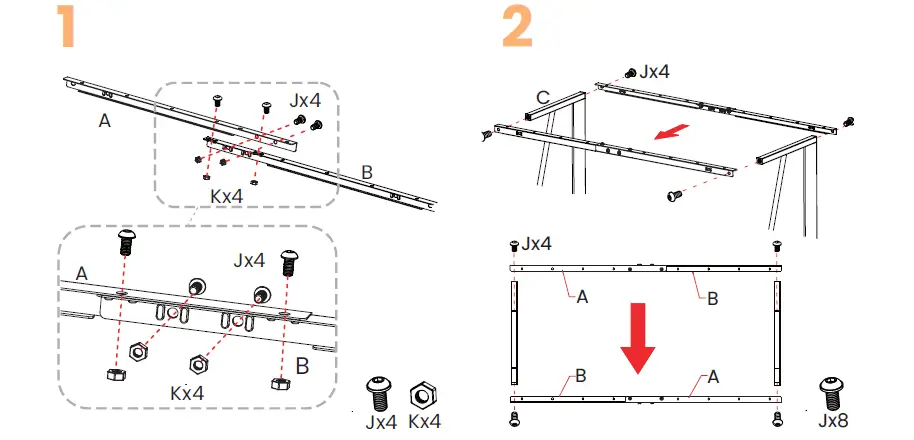 1

A

Jx4

B

Kx4

A

Jx4

B

Kx4

Jx4 Kx4

2

Jx4

C

Jx4

A

B

B

A

Jx8