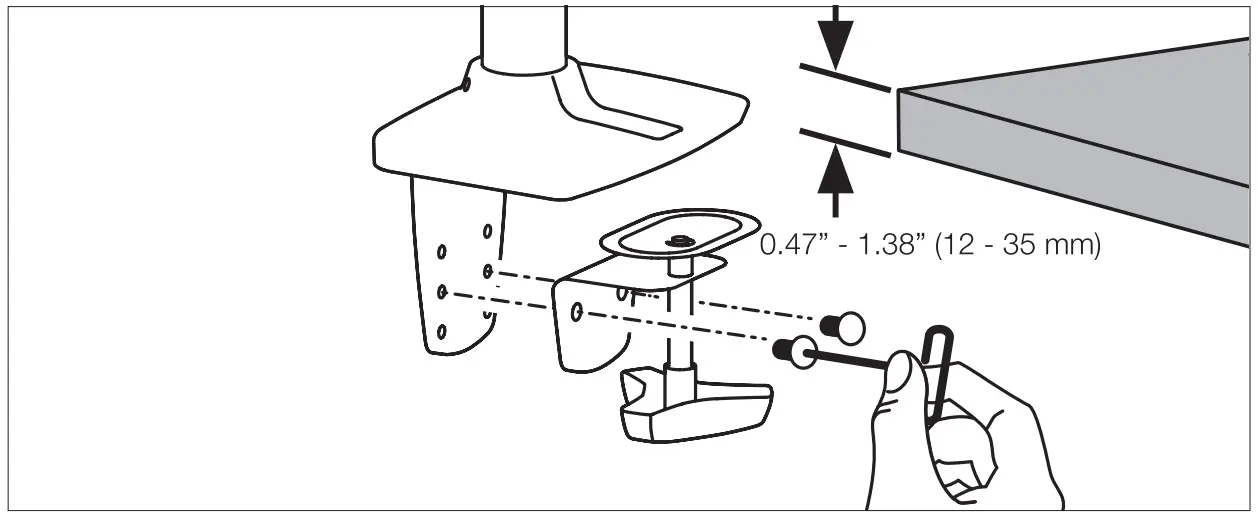 0.47" - 1.38" (12 - 35 mm)