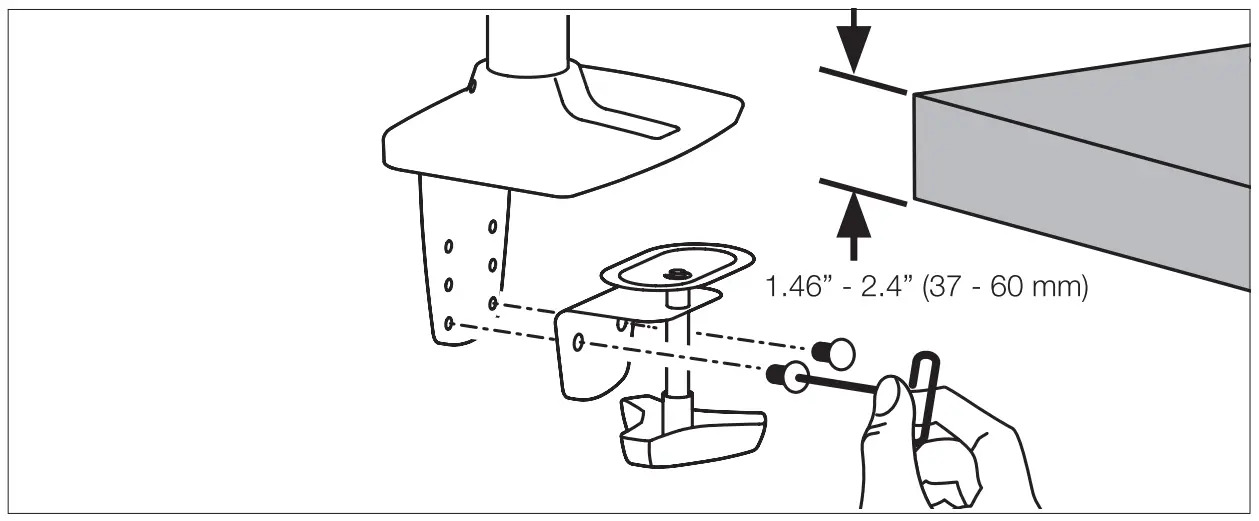 1.46" - 2.4" (37 - 60 mm)