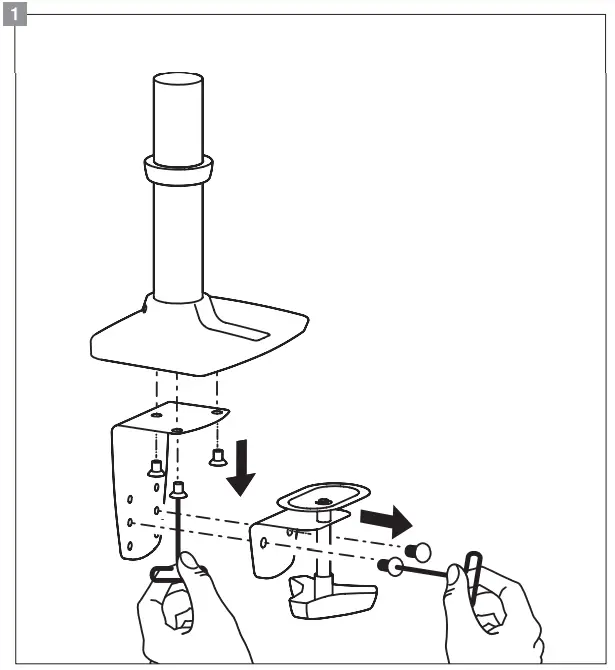 1