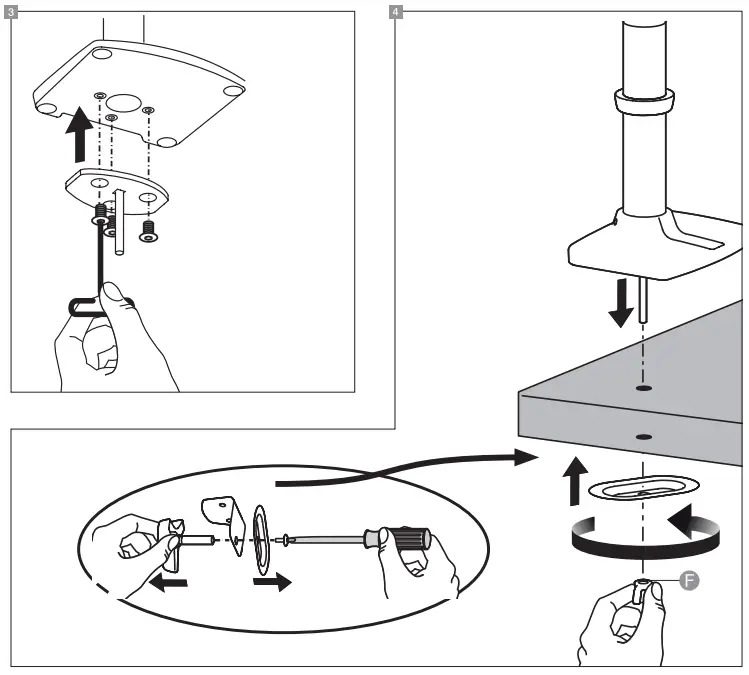 3
4
F