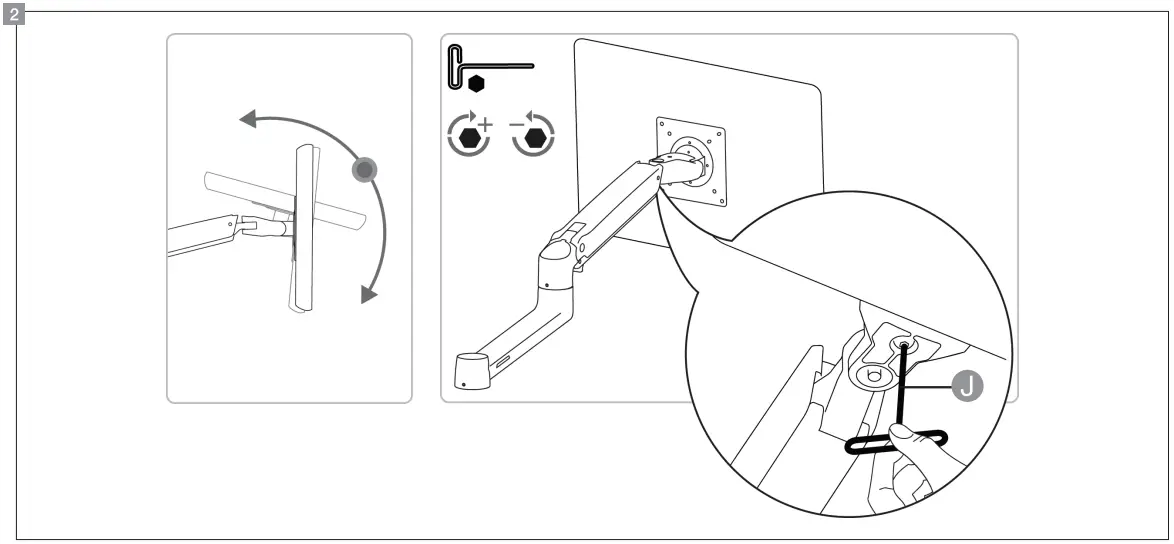 2

+ −

J