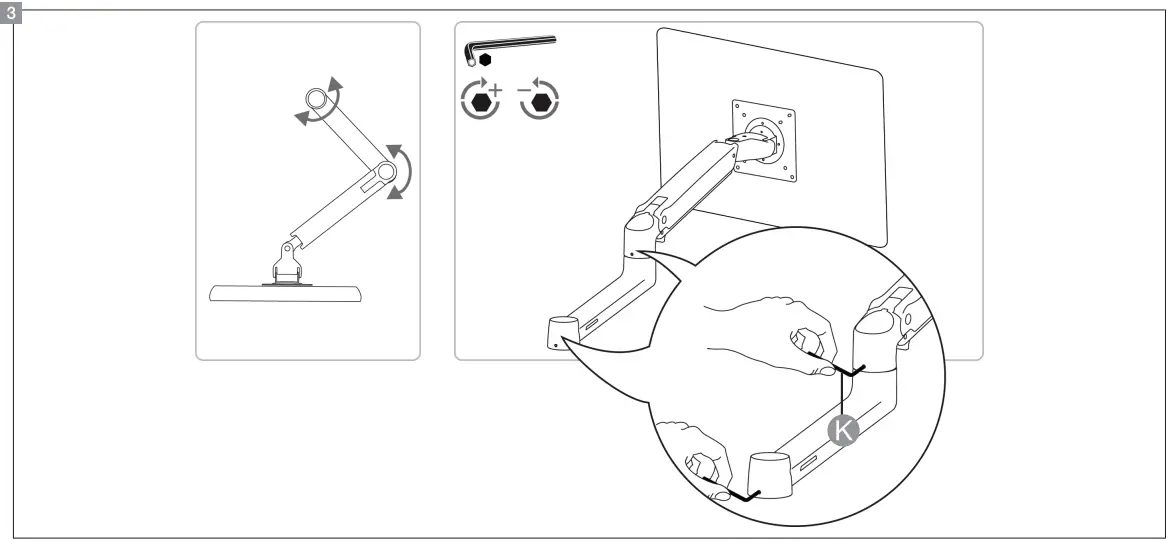 3

+ −

K