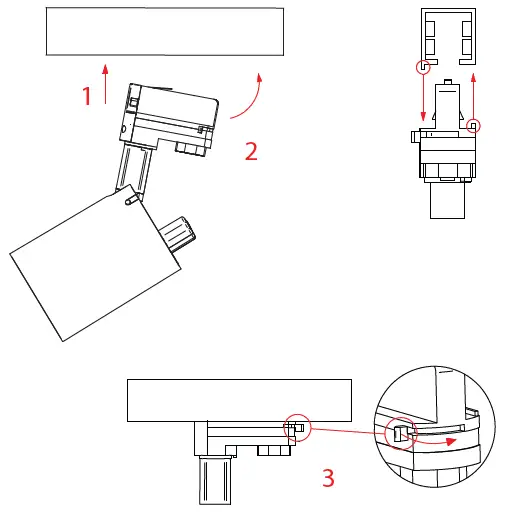 1

2

3