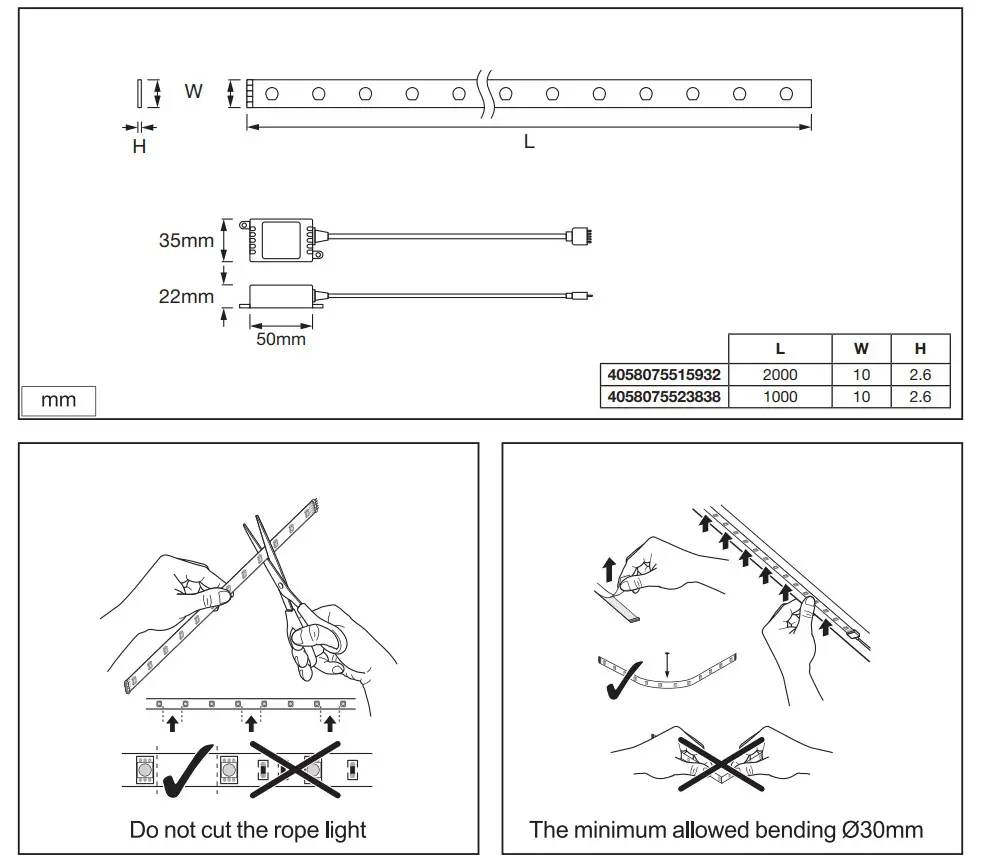 W

H

L

35mm

22mm

50mm

mm

| | L | W | H |
|---|---|---|---|
| 4058075515932 | 2000 | 10 | 2.6 |
| 4058075523838 | 1000 | 10 | 2.6 |

Do not cut the rope light

The minimum allowed bending Ø30mm