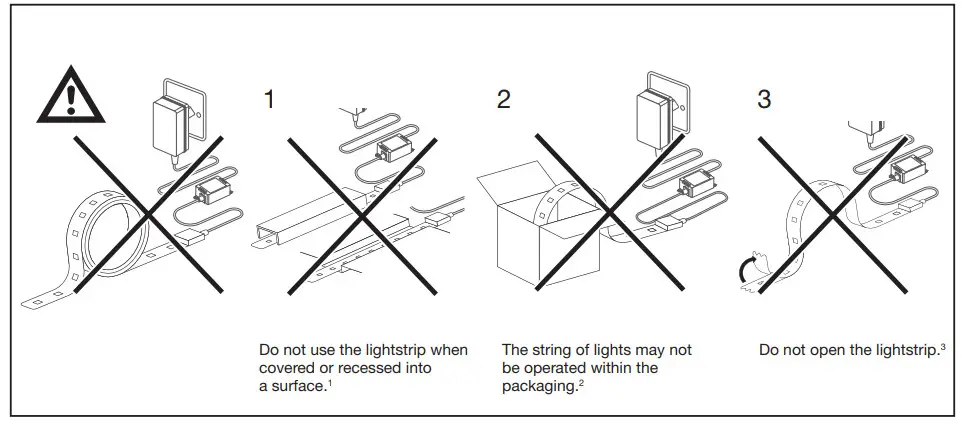 1

2

3

Do not use the lightstrip when covered or recessed into a surface.$^1$

The string of lights may not be operated within the packaging.$^2$

Do not open the lightstrip.$^3$