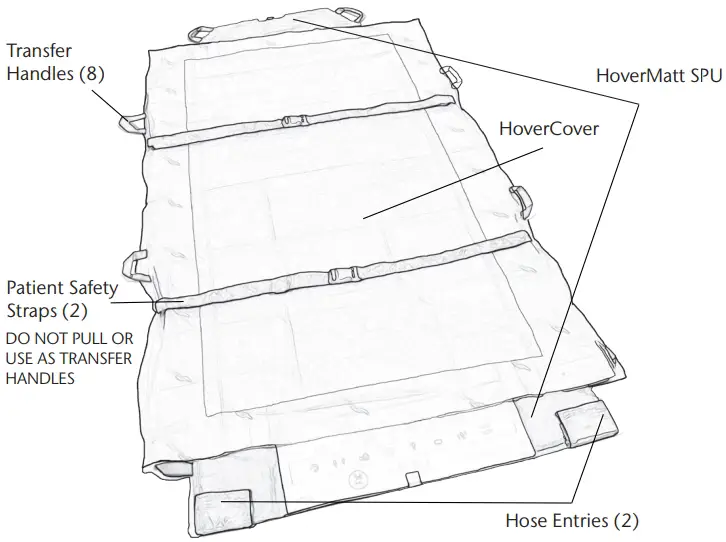 Transfer Handles (8)

HoverMatt SPU

HoverCover

Patient Safety Straps (2)

DO NOT PULL OR USE AS TRANSFER HANDLES

Hose Entries (2)