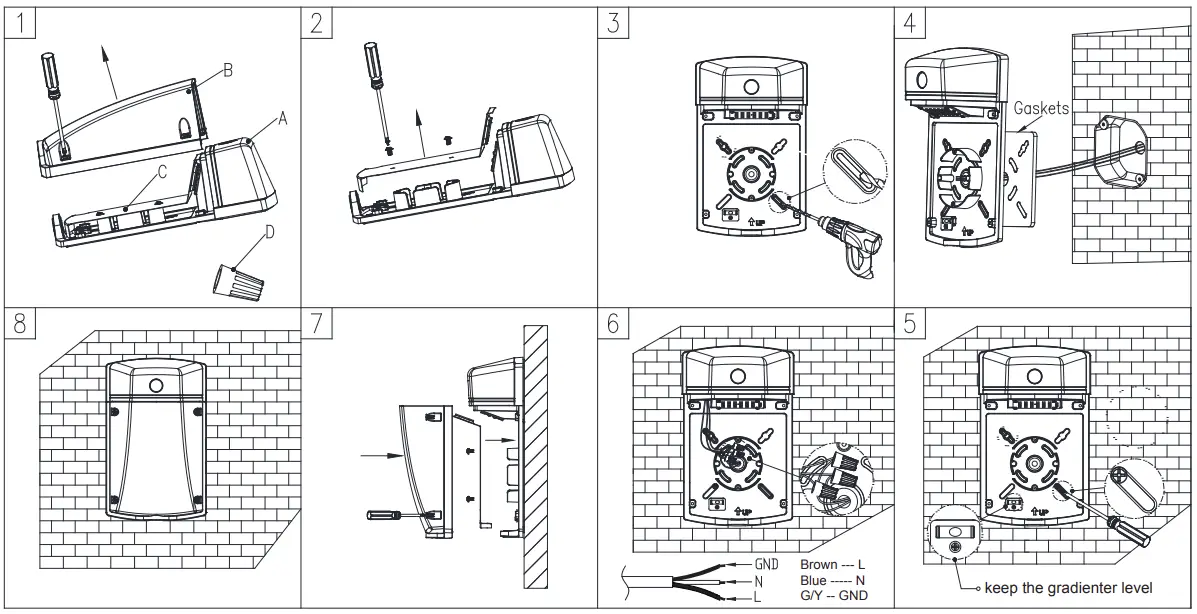 1

B

A

C

D

2

3

UP

4

Gaskets

UP

8

7

6

UP

GND

N

L

Brown --- L
Blue ----- N
G/Y -- GND

5

UP

keep the gradienter level