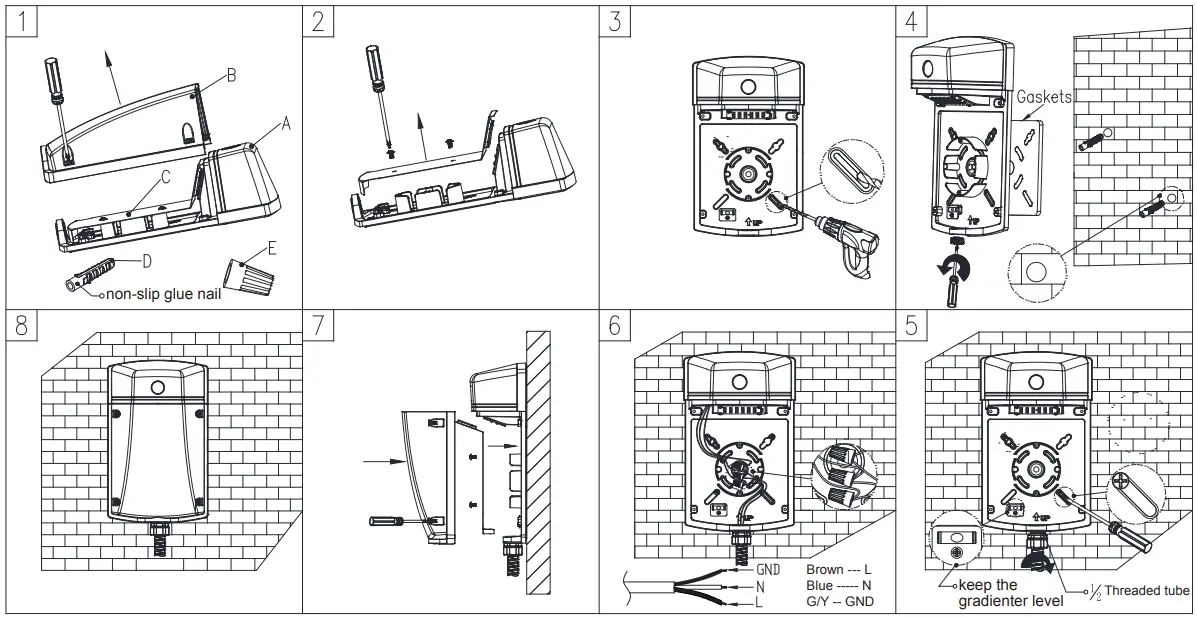 1

B

A

C

D

E

non-slip glue nail

2

3

4

Gaskets

8

7

6

GND

N

L

Brown --- L
Blue ----- N
G/Y -- GND

5

keep the gradienter level

$\frac{1}{2}$ Threaded tube