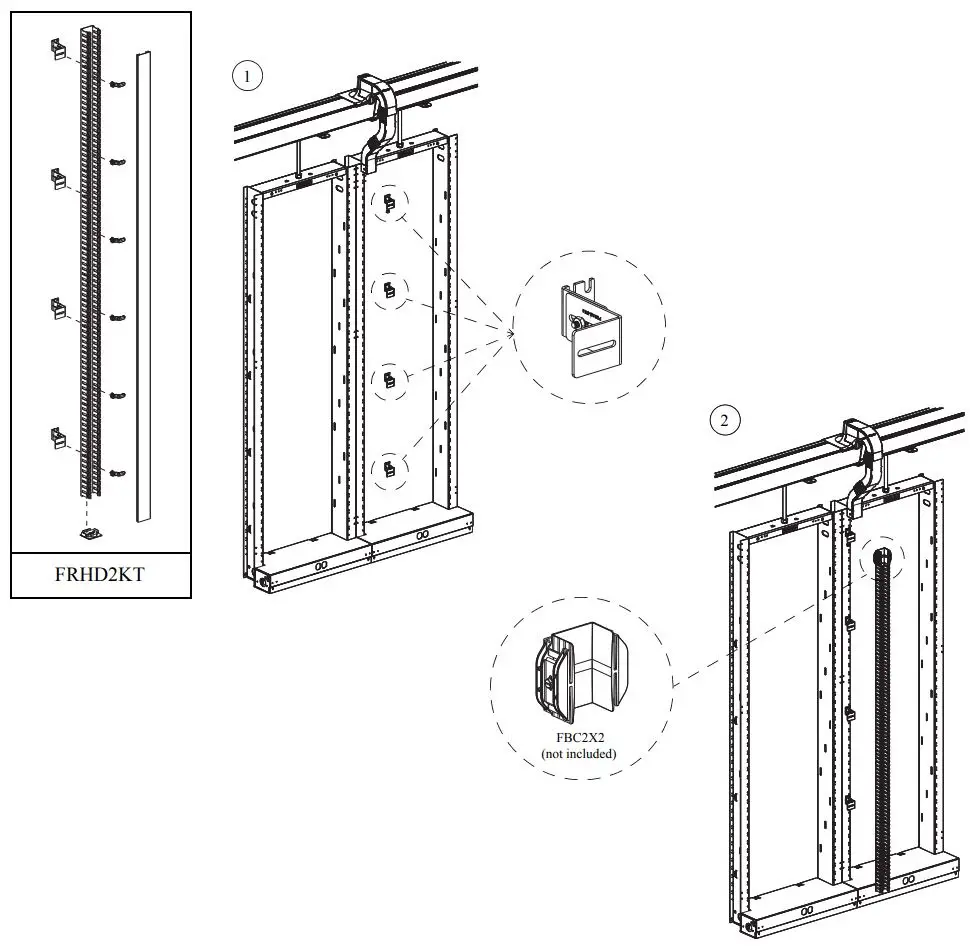 FRHD2KT

1

2

FBC2X2
(not included)