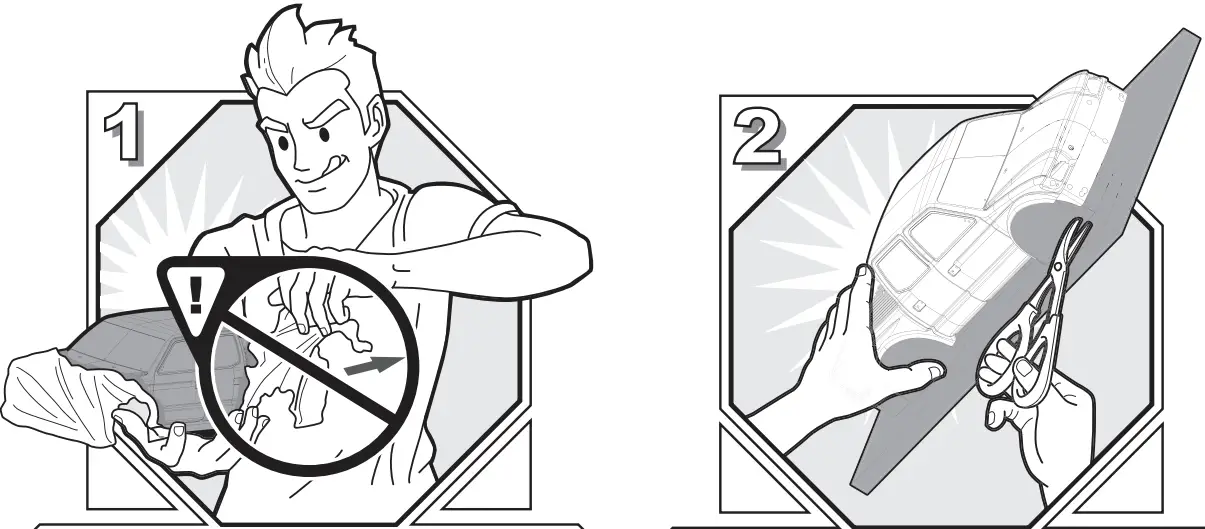 1

!

2