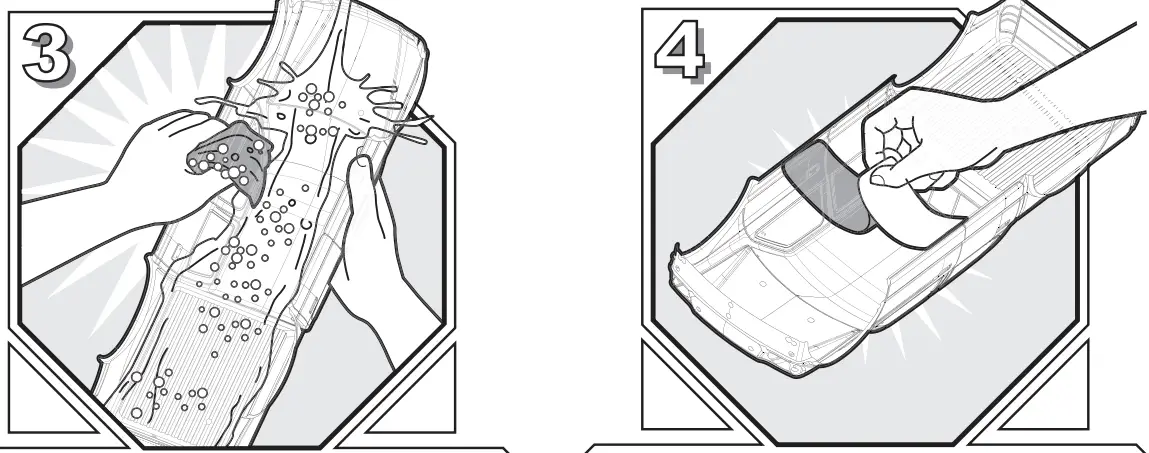 3

4