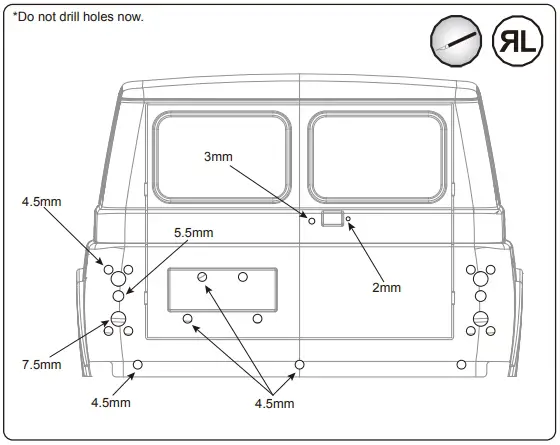 *Do not drill holes now.

RL

3mm

4.5mm

5.5mm

2mm

7.5mm

4.5mm

4.5mm